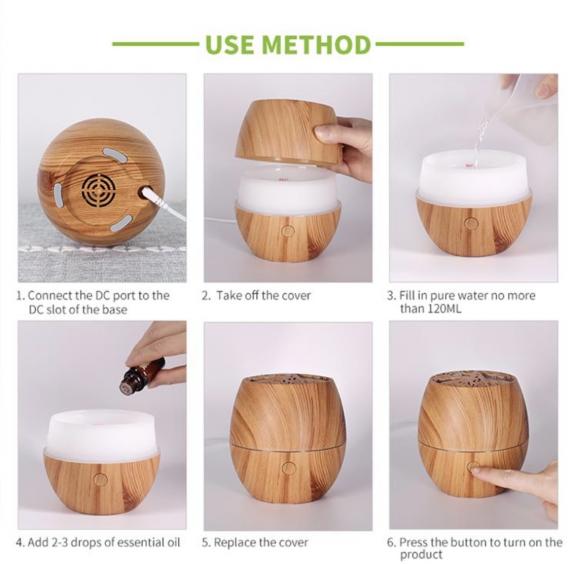 USE METHOD

1. Connect the DC port to the DC slot of the base

2. Take off the cover

3. Fill in pure water no more than 120ML

4. Add 2-3 drops of essential oil

5. Replace the cover

6. Press the button to turn on the product